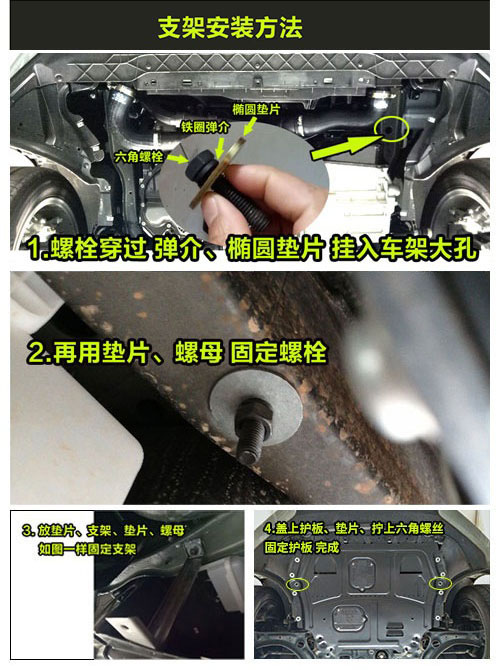 支架安装方法

椭圆垫片
铁圈弹介
六角螺栓

1.螺栓穿过 弹介、椭圆垫片 挂入车架大孔

2.再用垫片、螺母 固定螺栓

3. 放垫片、支架、垫片、螺母
如图一样固定支架

4.盖上护板、垫片、拧上六角螺丝
固定护板 完成