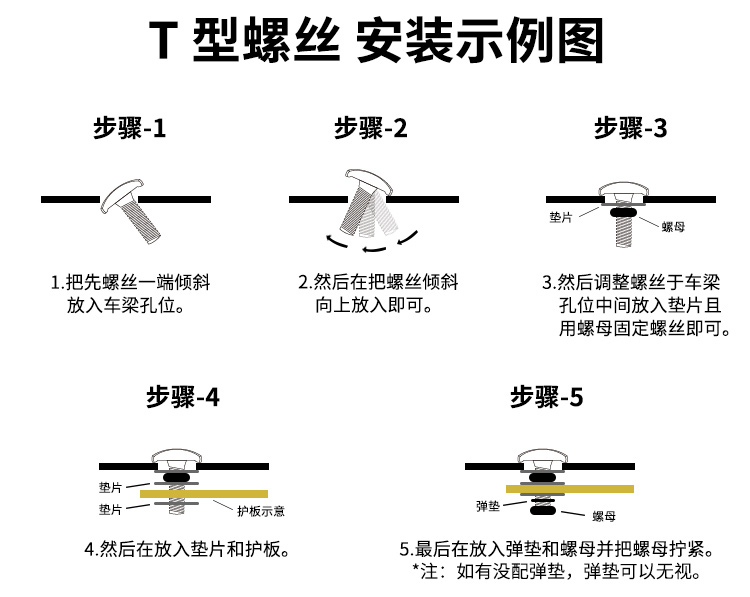 T 型螺丝 安装示例图

步骤-1

1.把先螺丝一端倾斜放入车梁孔位。

步骤-2

2.然后在把螺丝倾斜向上放入即可。

步骤-3

垫片

螺母

3.然后调整螺丝于车梁孔位中间放入垫片且用螺母固定螺丝即可。

步骤-4

垫片

垫片

护板示意

4.然后在放入垫片和护板。

步骤-5

弹垫

螺母

5.最后在放入弹垫和螺母并把螺母拧紧。
*注：如有没配弹垫，弹垫可以无视。